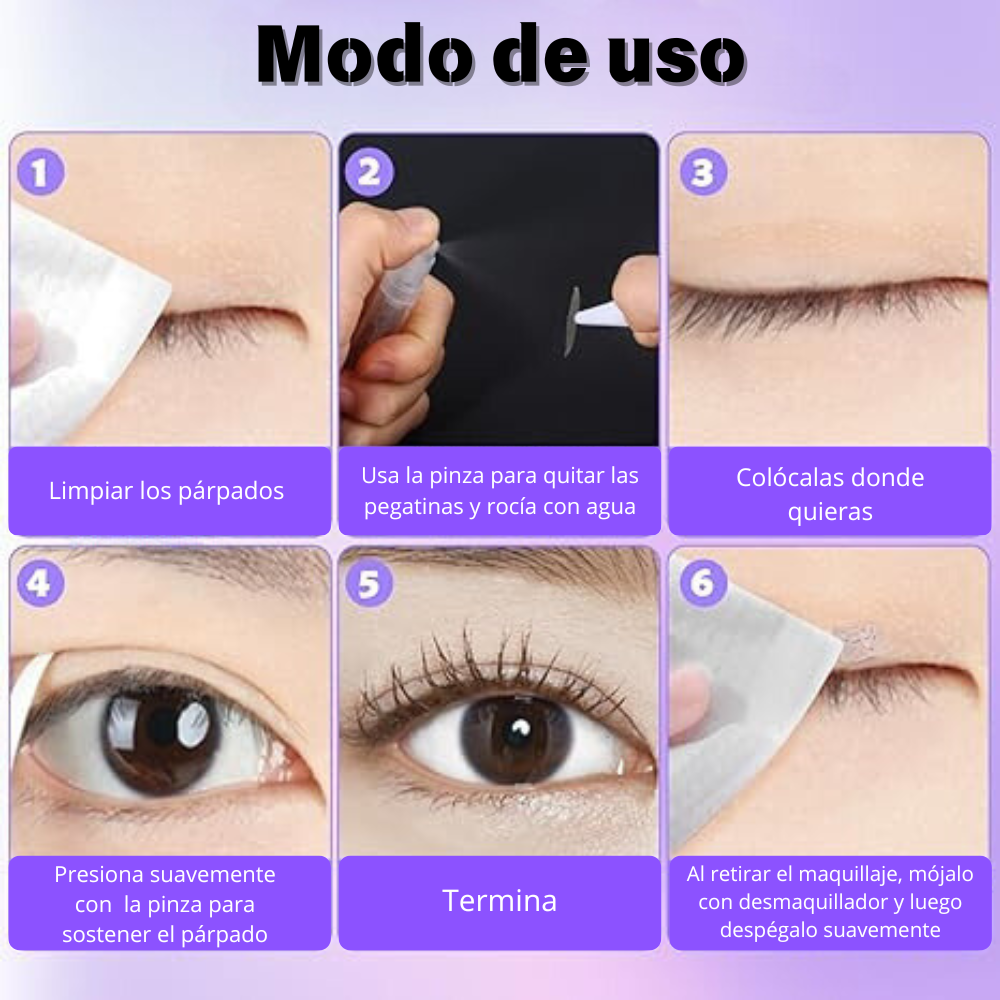 Modo de uso

1

Limpiar los párpados

2

Usa la pinza para quitar las pegatinas y rocía con agua

3

Colócalas donde quieras

4

Presiona suavemente con la pinza para sostener el párpado

5

Termina

6

Al retirar el maquillaje, mójalo con desmaquillador y luego despégalo suavemente